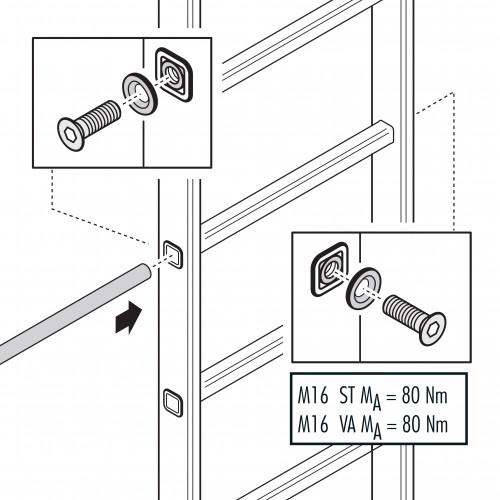 M16 ST $M_A$ = 80 Nm
M16 VA $M_A$ = 80 Nm